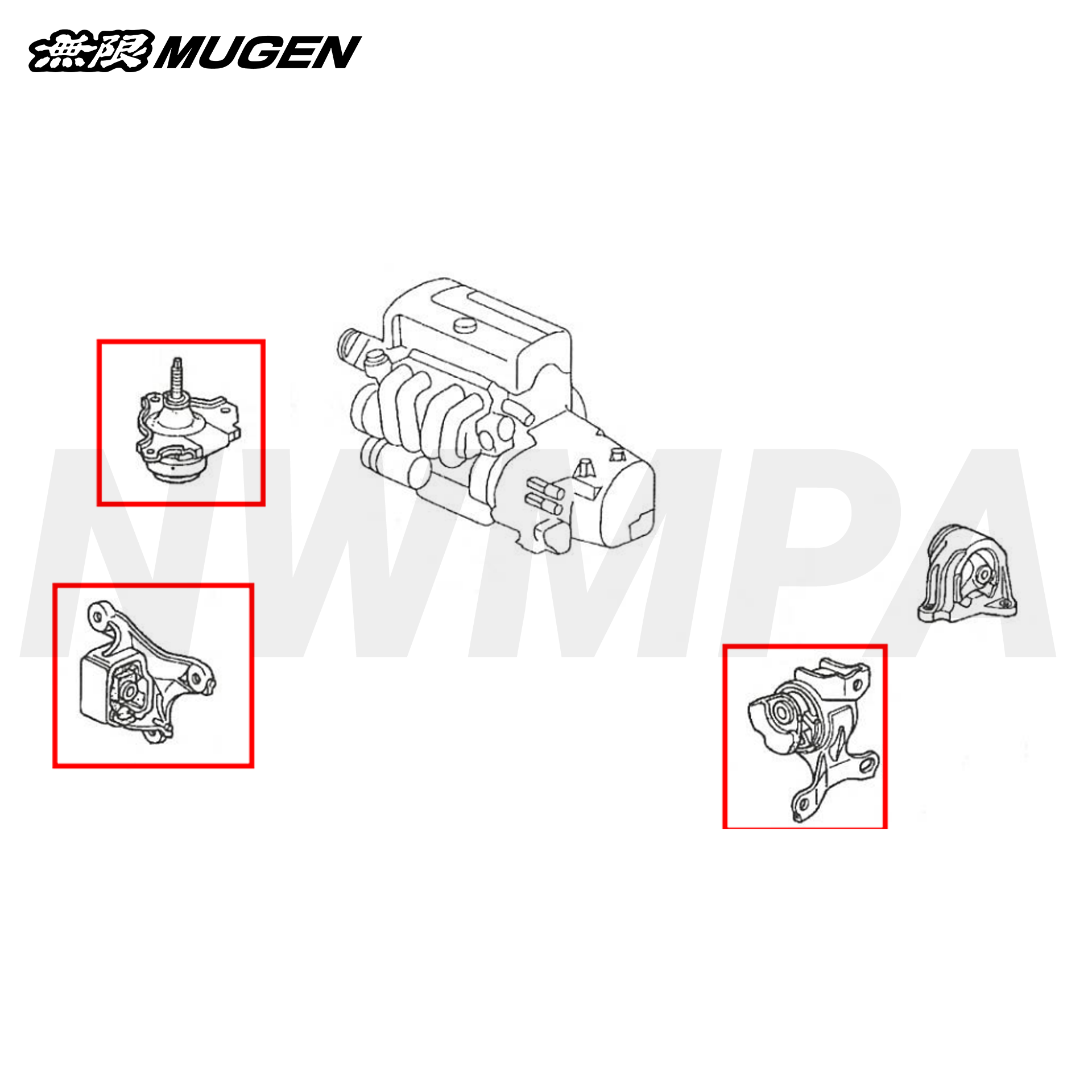 無限 MUGEN

NWMPA