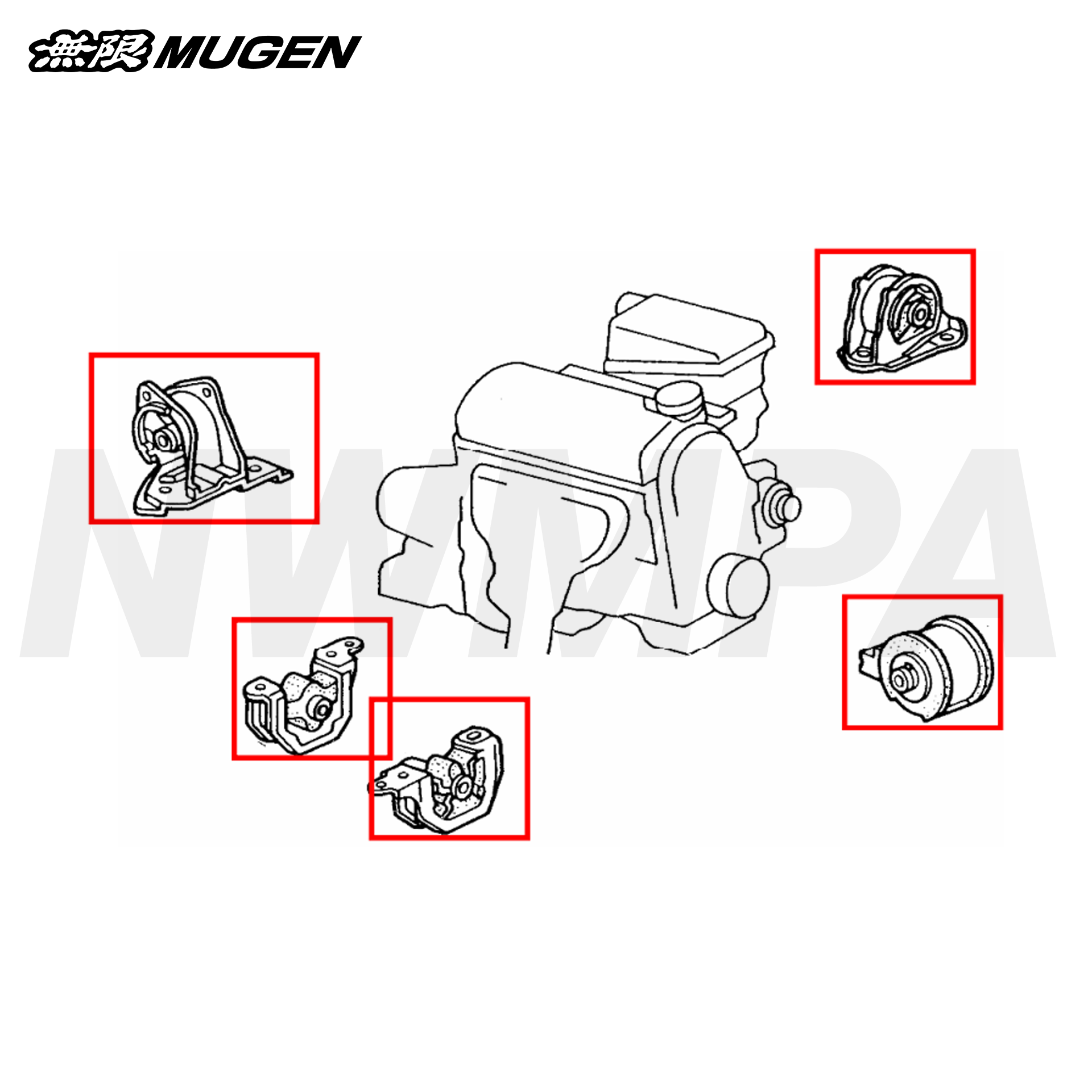 無限 MUGEN

NWMPA