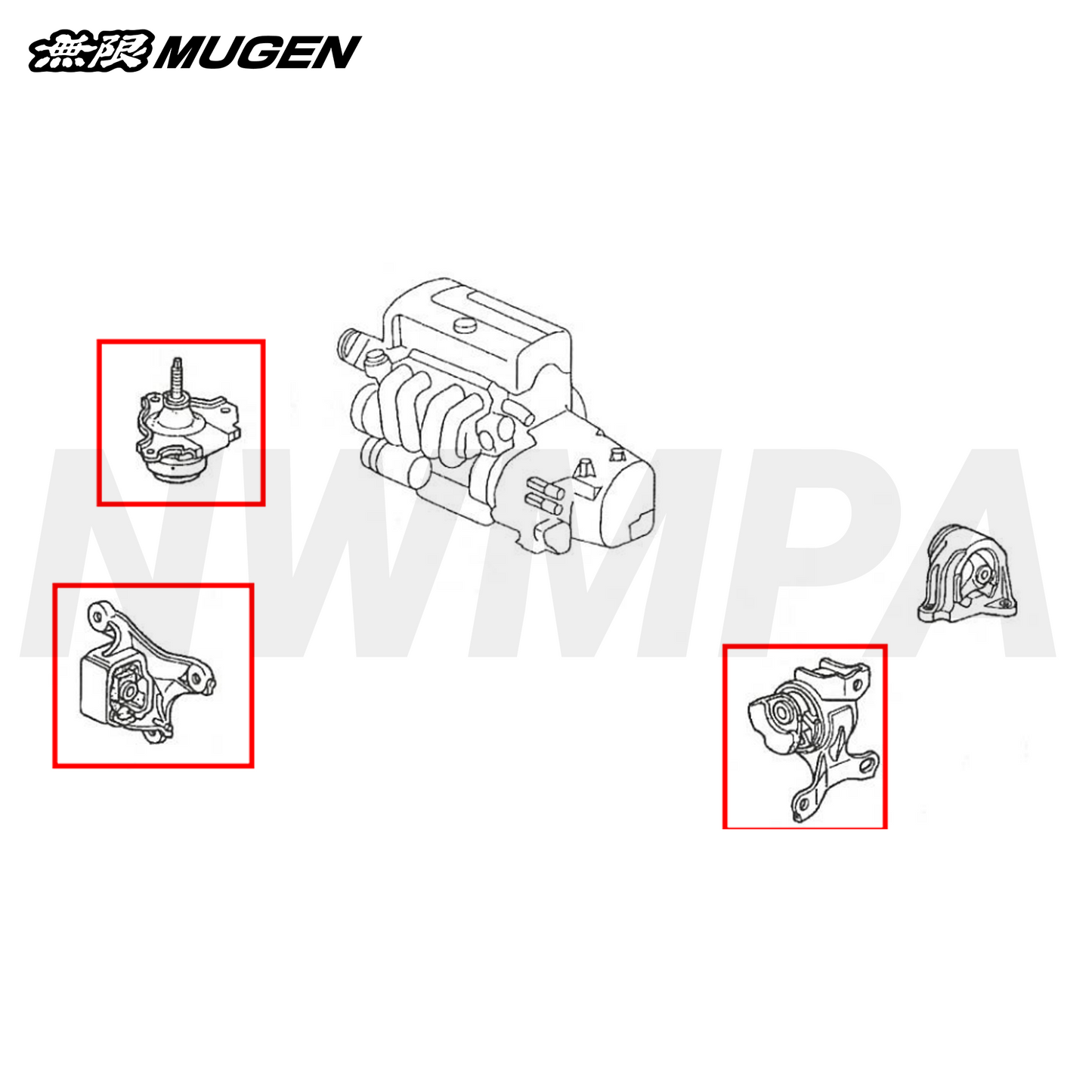 無限 MUGEN

NWMPA