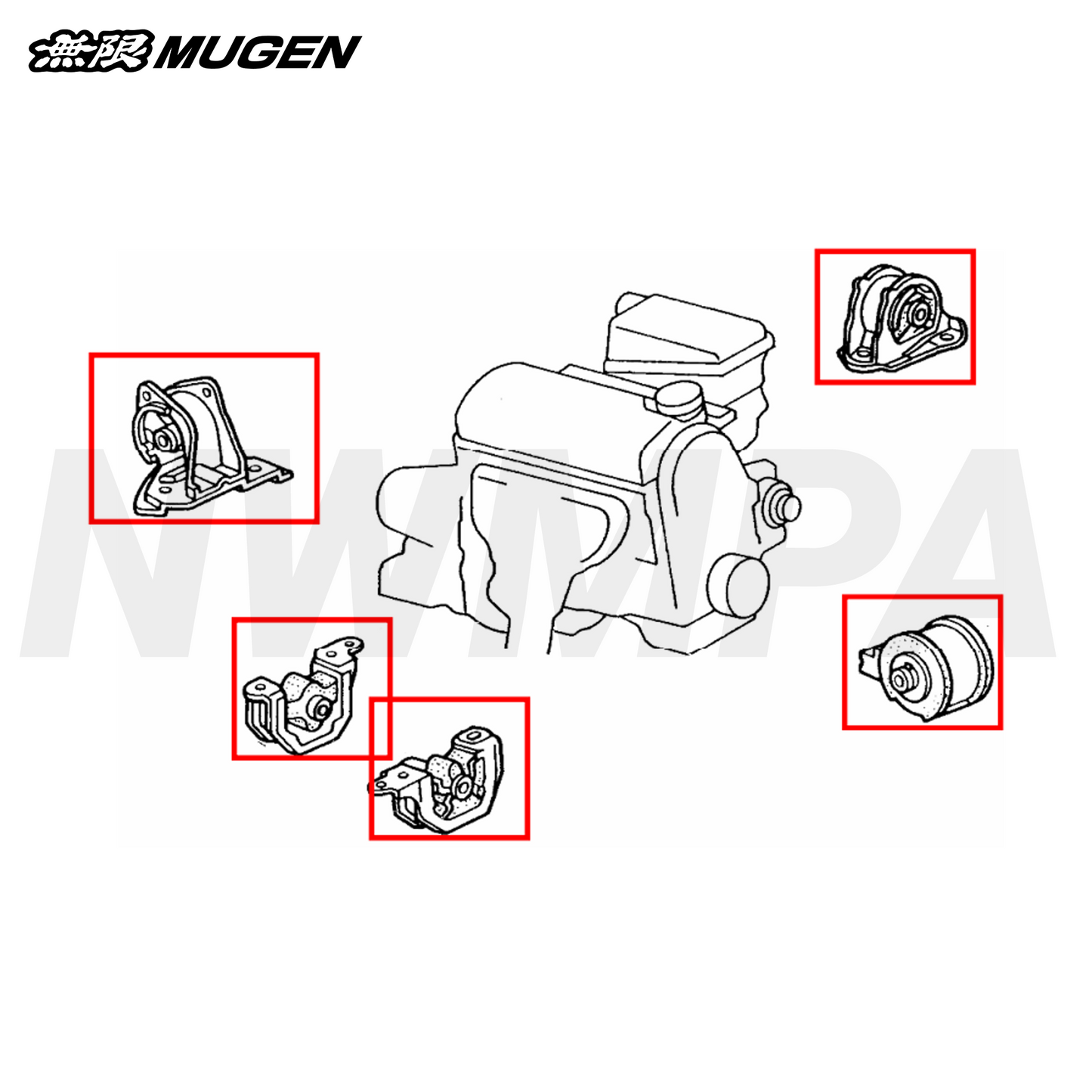 無限 MUGEN

NWMPA